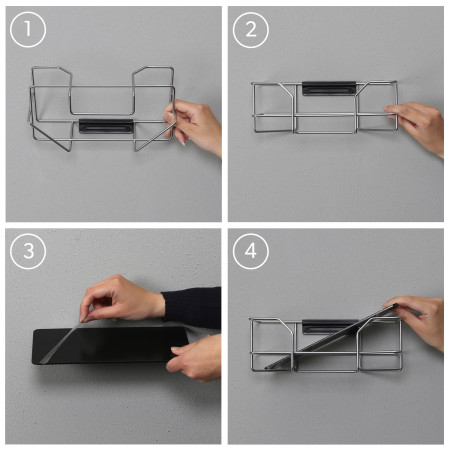 1

2

3

4