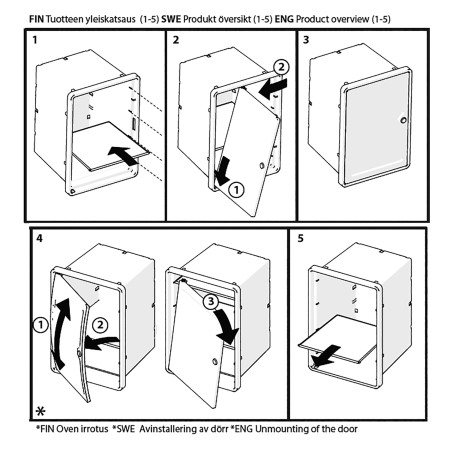 FIN Tuotteen yleiskatsaus (1-5) SWE Produkt översikt (1-5) ENG Product overview (1-5)

1

2

2

1

3

4

1

2

3

*

5

*FIN Oven irrotus *SWE Avinstallering av dörr *ENG Unmounting of the door