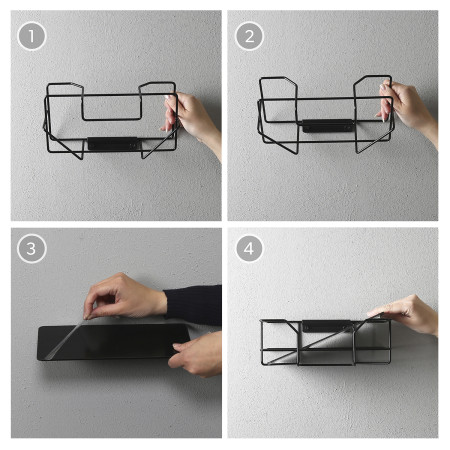 1

2

3

4