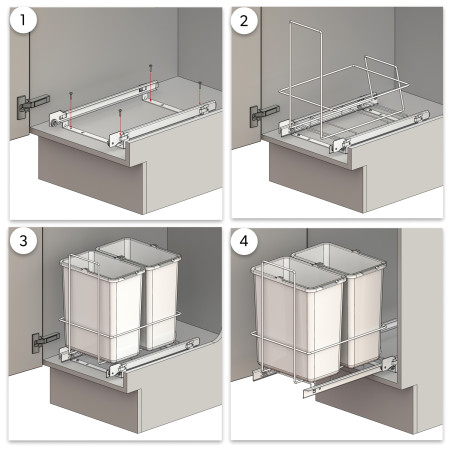 1

2

3

4