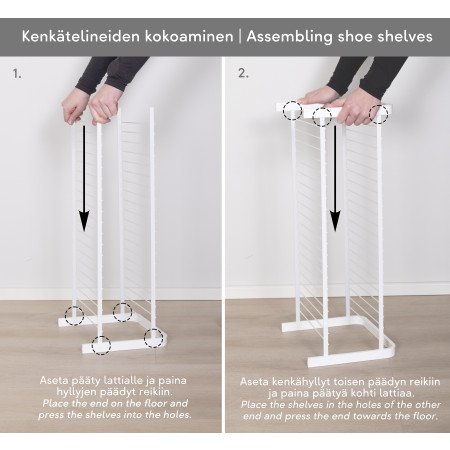 Kenkätelineiden kokoaminen | Assembling shoe shelves

1.

Aseta pääty lattialle ja paina hyllyjen päädyt reikiin.
Place the end on the floor and press the shelves into the holes.

2.

Aseta kenkähyllyt toisen päädyn reikiin ja paina päätyä kohti lattiaa.
Place the shelves in the holes of the other end and press the end towards the floor.