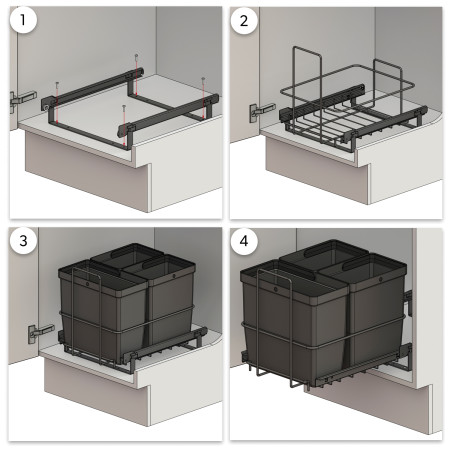 1

2

3

4