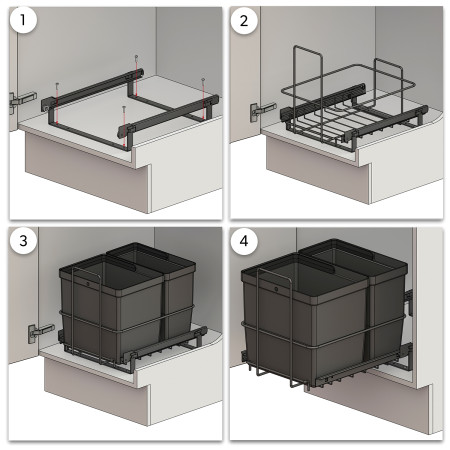 1

2

3

4