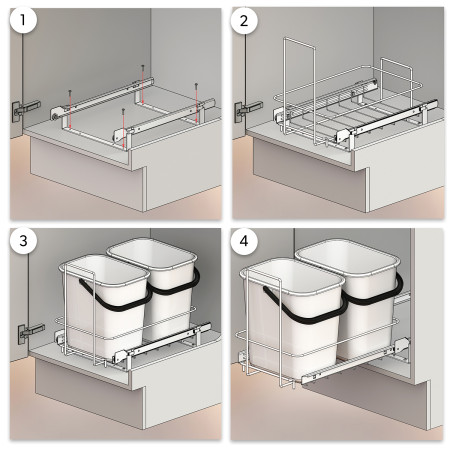 1

2

3

4