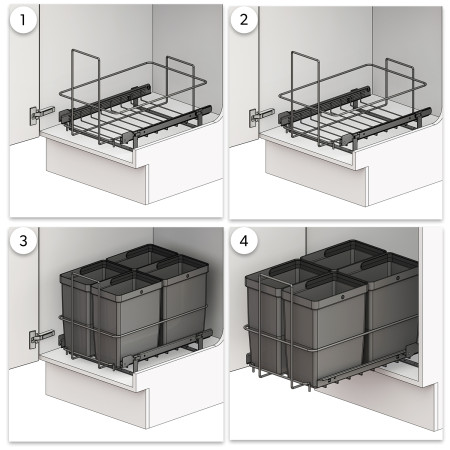 1

2

3

4