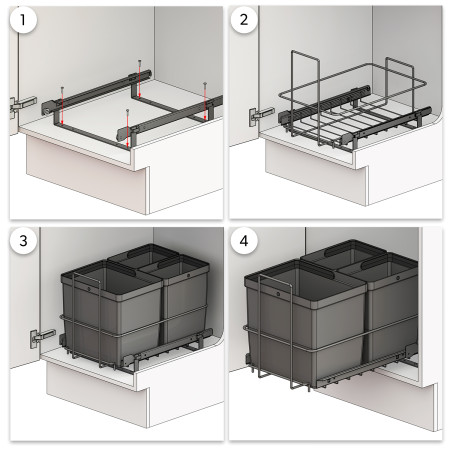 1

2

3

4