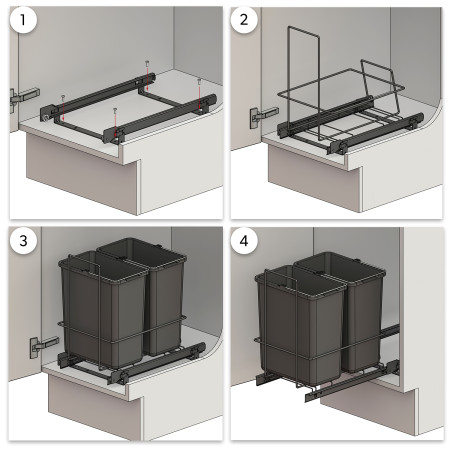 1

2

3

4