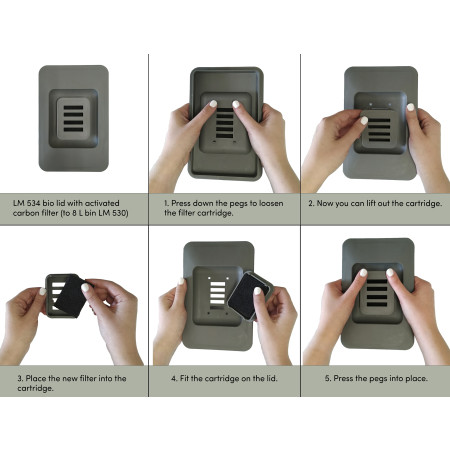 LM 534 bio lid with activated carbon filter (to 8 L bin LM 530)

1. Press down the pegs to loosen the filter cartridge.

2. Now you can lift out the cartridge.

3. Place the new filter into the cartridge.

4. Fit the cartridge on the lid.

5. Press the pegs into place.